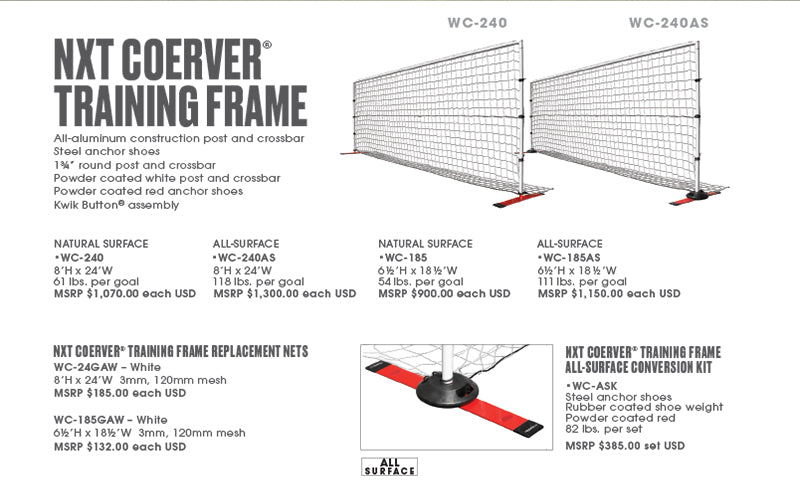 WC-240

WC-240AS

NXT COERVER®
TRAINING FRAME

All-aluminum construction post and crossbar
Steel anchor shoes
1¾" round post and crossbar
Powder coated white post and crossbar
Powder coated red anchor shoes
Kwik Button® assembly

NATURAL SURFACE
•WC-240
8'H x 24'W
61 lbs. per goal
MSRP $1,070.00 each USD

ALL-SURFACE
•WC-240AS
8'H x 24'W
118 lbs. per goal
MSRP $1,300.00 each USD

NATURAL SURFACE
•WC-185
6½'H x 18½'W
54 lbs. per goal
MSRP $900.00 each USD

ALL-SURFACE
•WC-185AS
6½'H x 18½'W
111 lbs. per goal
MSRP $1,150.00 each USD

NXT COERVER® TRAINING FRAME REPLACEMENT NETS
WC-24GAW – White
8'H x 24'W 3mm, 120mm mesh
MSRP $185.00 each USD

WC-185GAW – White
6½'H x 18½'W 3mm, 120mm mesh
MSRP $132.00 each USD

ALL SURFACE

NXT COERVER® TRAINING FRAME ALL-SURFACE CONVERSION KIT
•WC-ASK
Steel anchor shoes
Rubber coated shoe weight
Powder coated red
82 lbs. per set
MSRP $385.00 set USD